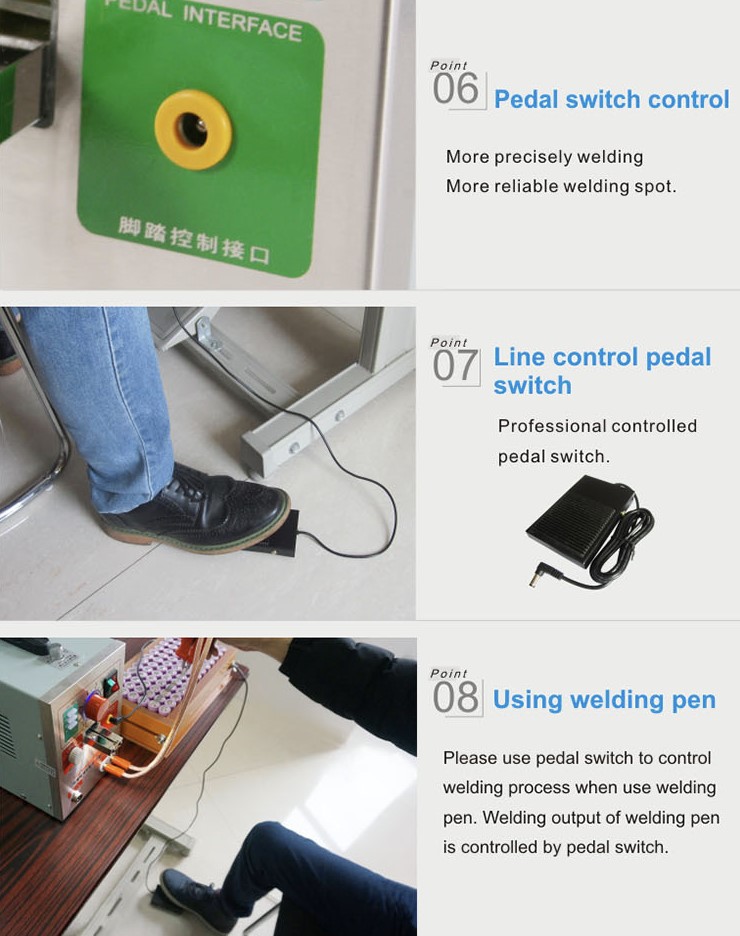 PEDAL INTERFACE

脚踏控制接口

Point 06 Pedal switch control

More precisely welding
More reliable welding spot.

Point 07 Line control pedal switch

Professional controlled pedal switch.

Point 08 Using welding pen

Please use pedal switch to control welding process when use welding pen. Welding output of welding pen is controlled by pedal switch.