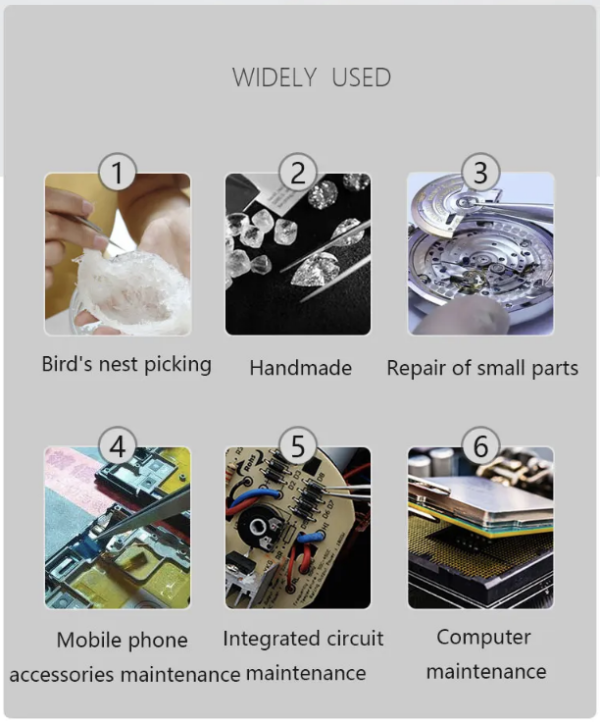 WIDELY USED

1

Bird's nest picking

2

Handmade

3

Repair of small parts

4

Mobile phone accessories maintenance

5

Integrated circuit maintenance

6

Computer maintenance