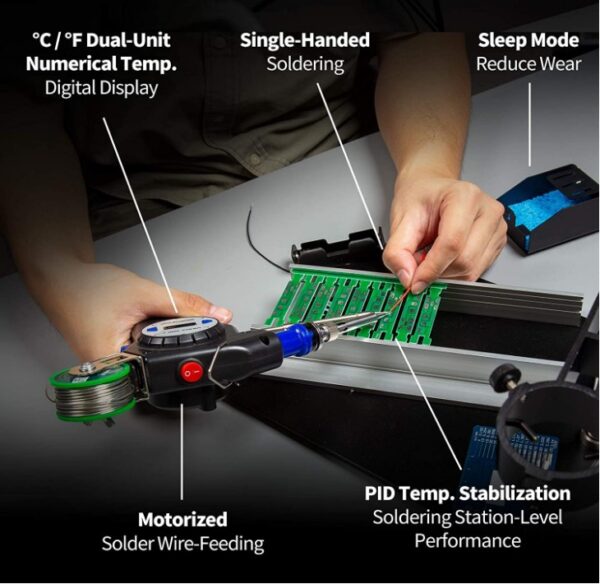 °C / °F Dual-Unit Numerical Temp.
Digital Display

Single-Handed
Soldering

Sleep Mode
Reduce Wear

Motorized
Solder Wire-Feeding

PID Temp. Stabilization
Soldering Station-Level Performance