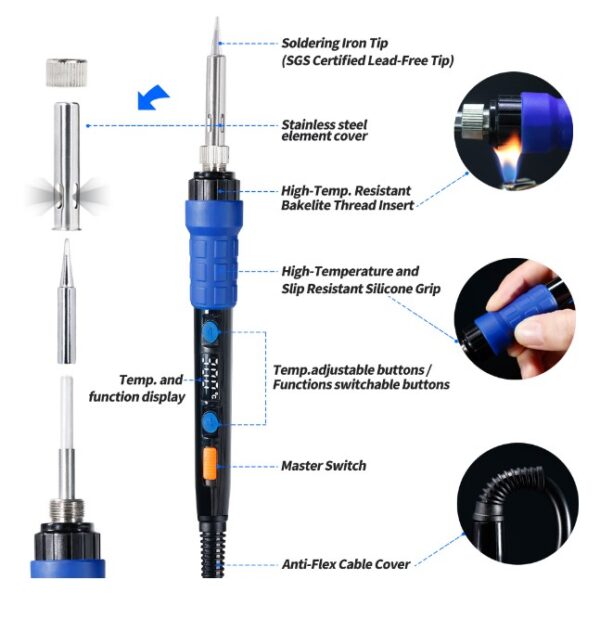 Soldering Iron Tip
(SGS Certified Lead-Free Tip)

Stainless steel
element cover

High-Temp. Resistant
Bakelite Thread Insert

High-Temperature and
Slip Resistant Silicone Grip

Temp. and
function display

300℃

Temp.adjustable buttons /
Functions switchable buttons

Master Switch

Anti-Flex Cable Cover